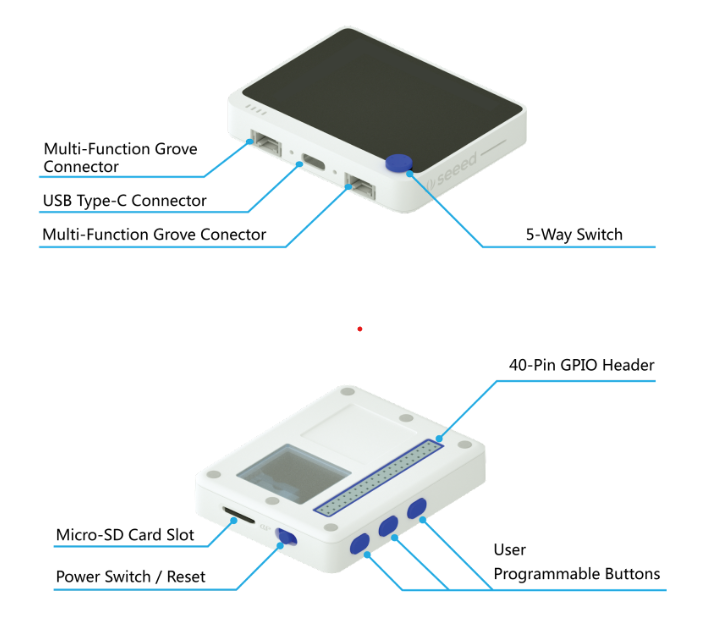 Multi-Function Grove Connector

USB Type-C Connector

Multi-Function Grove Conector

seeed

5-Way Switch

40-Pin GPIO Header

Micro-SD Card Slot

Power Switch / Reset

User Programmable Buttons